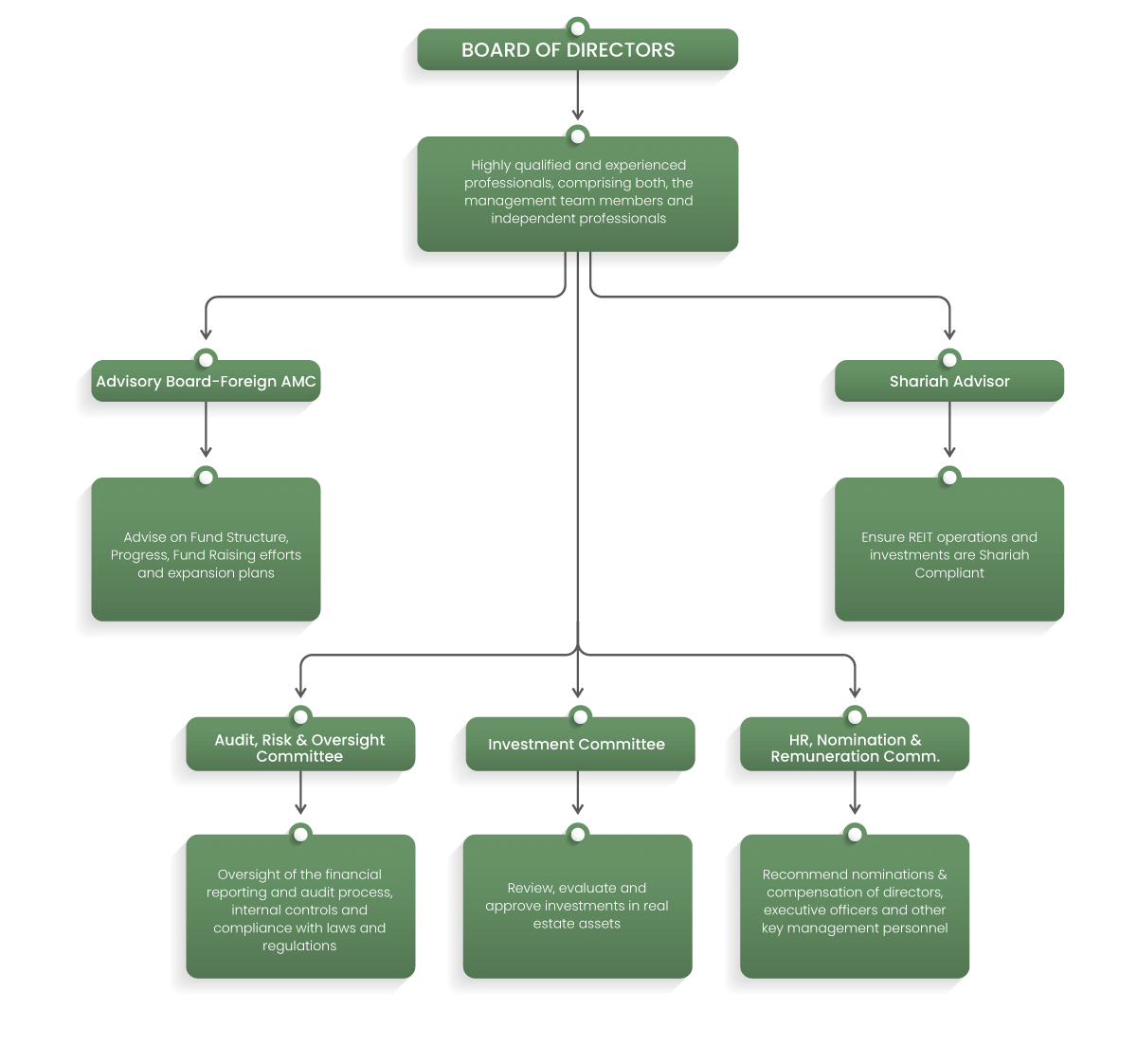 BOARD OF DIRECTORS

Highly qualified and experienced professionals, comprising both, the management team members and independent professionals

Advisory Board-Foreign AMC

Advise on Fund Structure, Progress, Fund Raising efforts and expansion plans

Shariah Advisor

Ensure REIT operations and investments are Shariah Compliant

Audit, Risk & Oversight Committee

Oversight of the financial reporting and audit process, internal controls and compliance with laws and regulations

Investment Committee

Review, evaluate and approve investments in real estate assets

HR, Nomination & Remuneration Comm.

Recommend nominations & compensation of directors, executive officers and other key management personnel